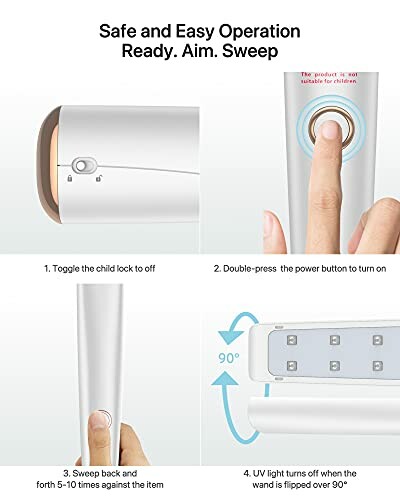 Safe and Easy Operation
Ready. Aim. Sweep

The product is not suitable for children

1. Toggle the child lock to off

2. Double-press the power button to turn on

90°

3. Sweep back and forth 5-10 times against the item

4. UV light turns off when the wand is flipped over 90°